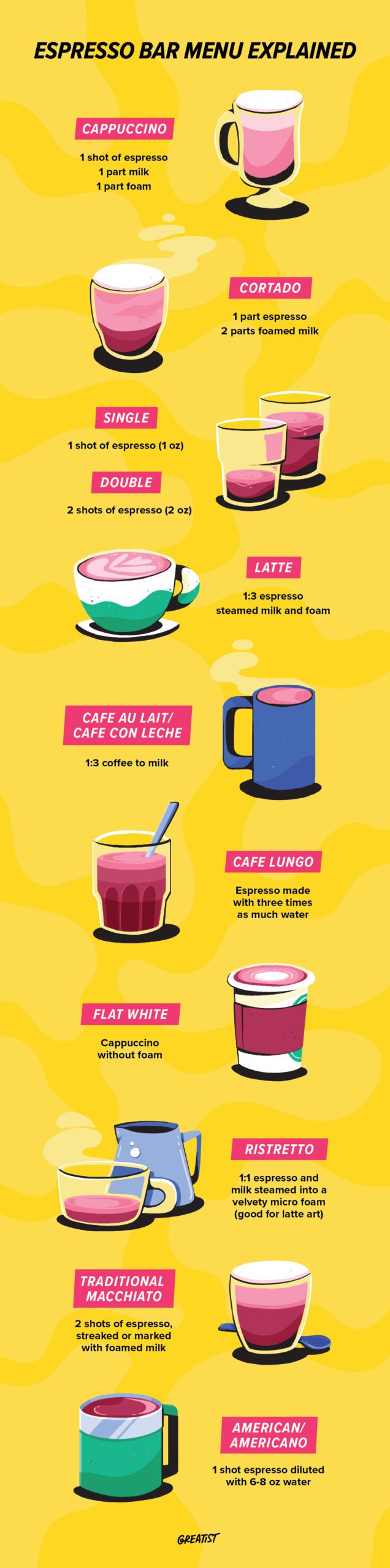 ESPRESSO BAR MENU EXPLAINED

CAPPUCCINO

1 shot of espresso
1 part milk
1 part foam

CORTADO

1 part espresso
2 parts foamed milk

SINGLE

1 shot of espresso (1 oz)

DOUBLE

2 shots of espresso (2 oz)

LATTE

1:3 espresso
steamed milk and foam

CAFE AU LAIT/
CAFE CON LECHE

1:3 coffee to milk

CAFE LUNGO

Espresso made with three times as much water

FLAT WHITE

Cappuccino without foam

RISTRETTO

1:1 espresso and milk steamed into a velvety micro foam (good for latte art)

TRADITIONAL MACCHIATO

2 shots of espresso, streaked or marked with foamed milk

AMERICAN/
AMERICANO

1 shot espresso diluted with 6-8 oz water

GREATIST