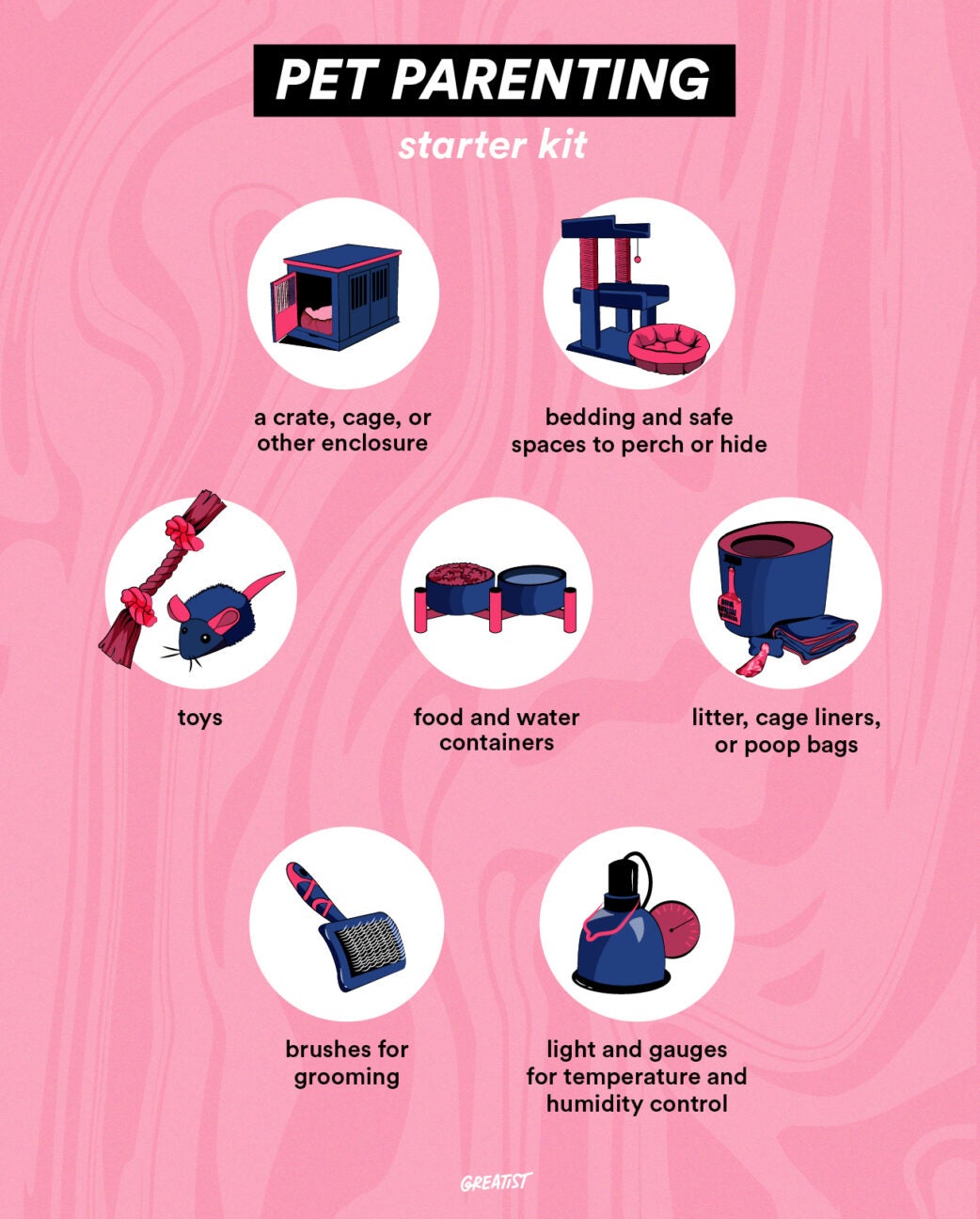 PET PARENTING
starter kit

a crate, cage, or other enclosure

bedding and safe spaces to perch or hide

toys

food and water containers

litter, cage liners, or poop bags

brushes for grooming

light and gauges for temperature and humidity control

GREATIST